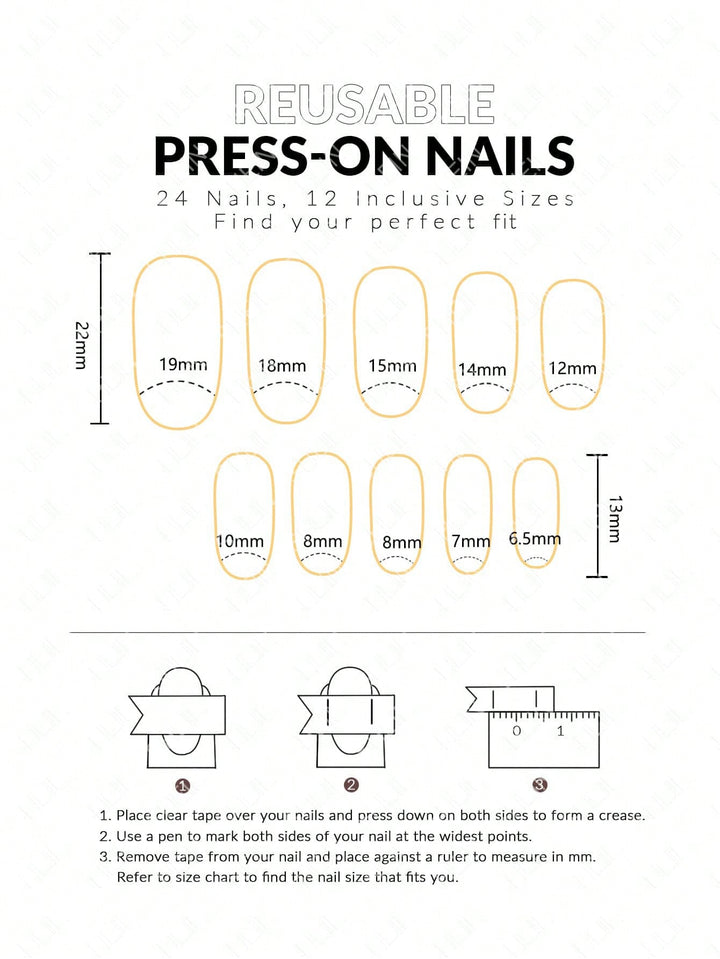 REUSABLE
PRESS-ON NAILS
24 Nails, 12 Inclusive Sizes
Find your perfect fit

22mm

19mm 18mm 15mm 14mm 12mm

10mm 8mm 8mm 7mm 6.5mm

13mm

0 1

1 2 3

1. Place clear tape over your nails and press down on both sides to form a crease.
2. Use a pen to mark both sides of your nail at the widest points.
3. Remove tape from your nail and place against a ruler to measure in mm. Refer to size chart to find the nail size that fits you.