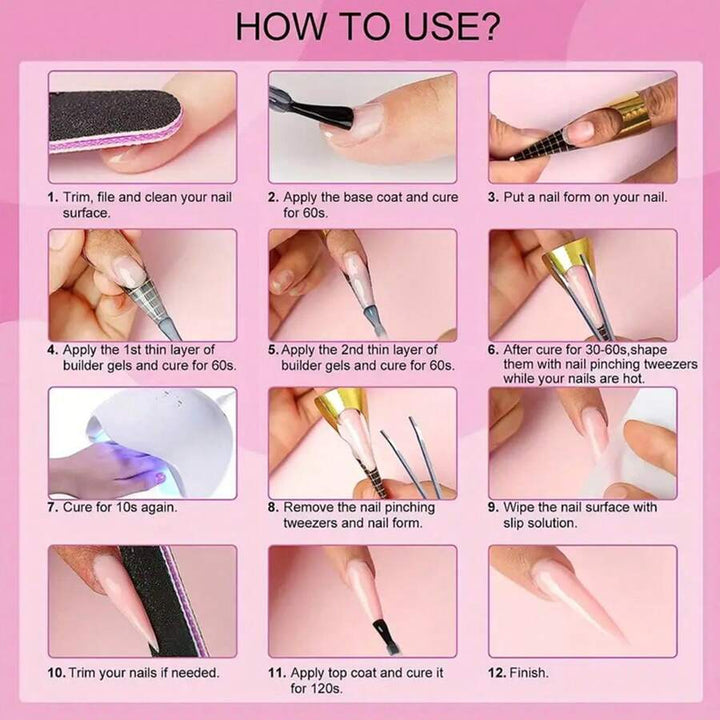 HOW TO USE?

1. Trim, file and clean your nail surface.

2. Apply the base coat and cure for 60s.

3. Put a nail form on your nail.

4. Apply the 1st thin layer of builder gels and cure for 60s.

5. Apply the 2nd thin layer of builder gels and cure for 60s.

6. After cure for 30-60s,shape them with nail pinching tweezers while your nails are hot.

7. Cure for 10s again.

8. Remove the nail pinching tweezers and nail form.

9. Wipe the nail surface with slip solution.

10. Trim your nails if needed.

11. Apply top coat and cure it for 120s.

12. Finish.