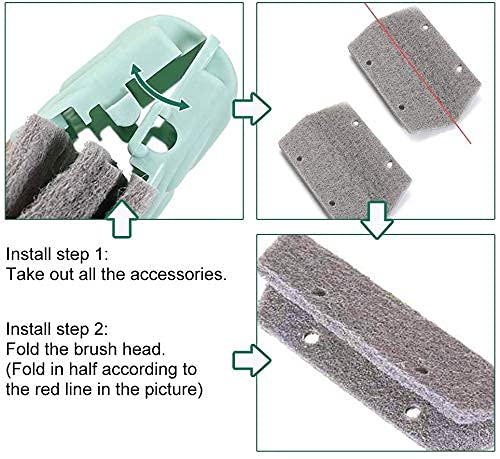 Install step 1:
Take out all the accessories.

Install step 2:
Fold the brush head.
(Fold in half according to the red line in the picture)