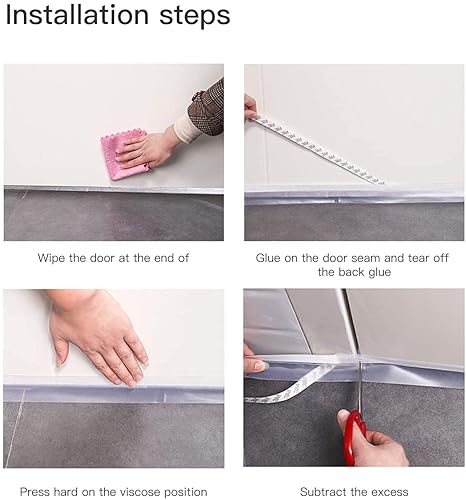 Installation steps

Wipe the door at the end of

Glue on the door seam and tear off the back glue

Press hard on the viscose position

Subtract the excess