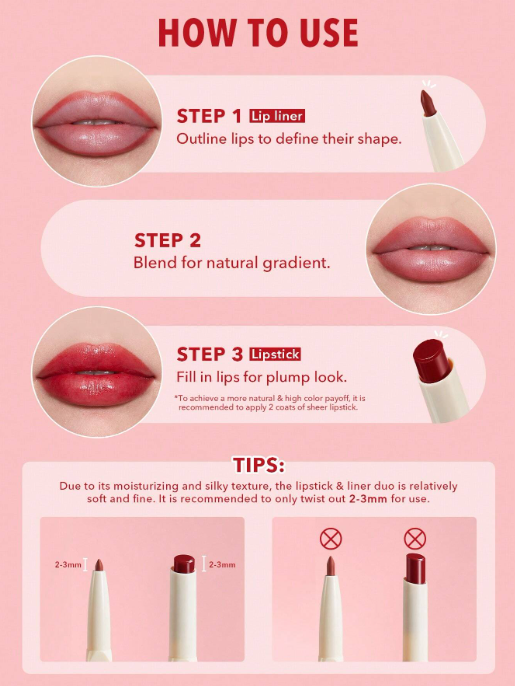 HOW TO USE

STEP 1 Lip liner
Outline lips to define their shape.

STEP 2
Blend for natural gradient.

STEP 3 Lipstick
Fill in lips for plump look.
*To achieve a more natural & high color payoff, it is recommended to apply 2 coats of sheer lipstick.

TIPS:
Due to its moisturizing and silky texture, the lipstick & liner duo is relatively soft and fine. It is recommended to only twist out 2-3mm for use.

2-3mm
2-3mm